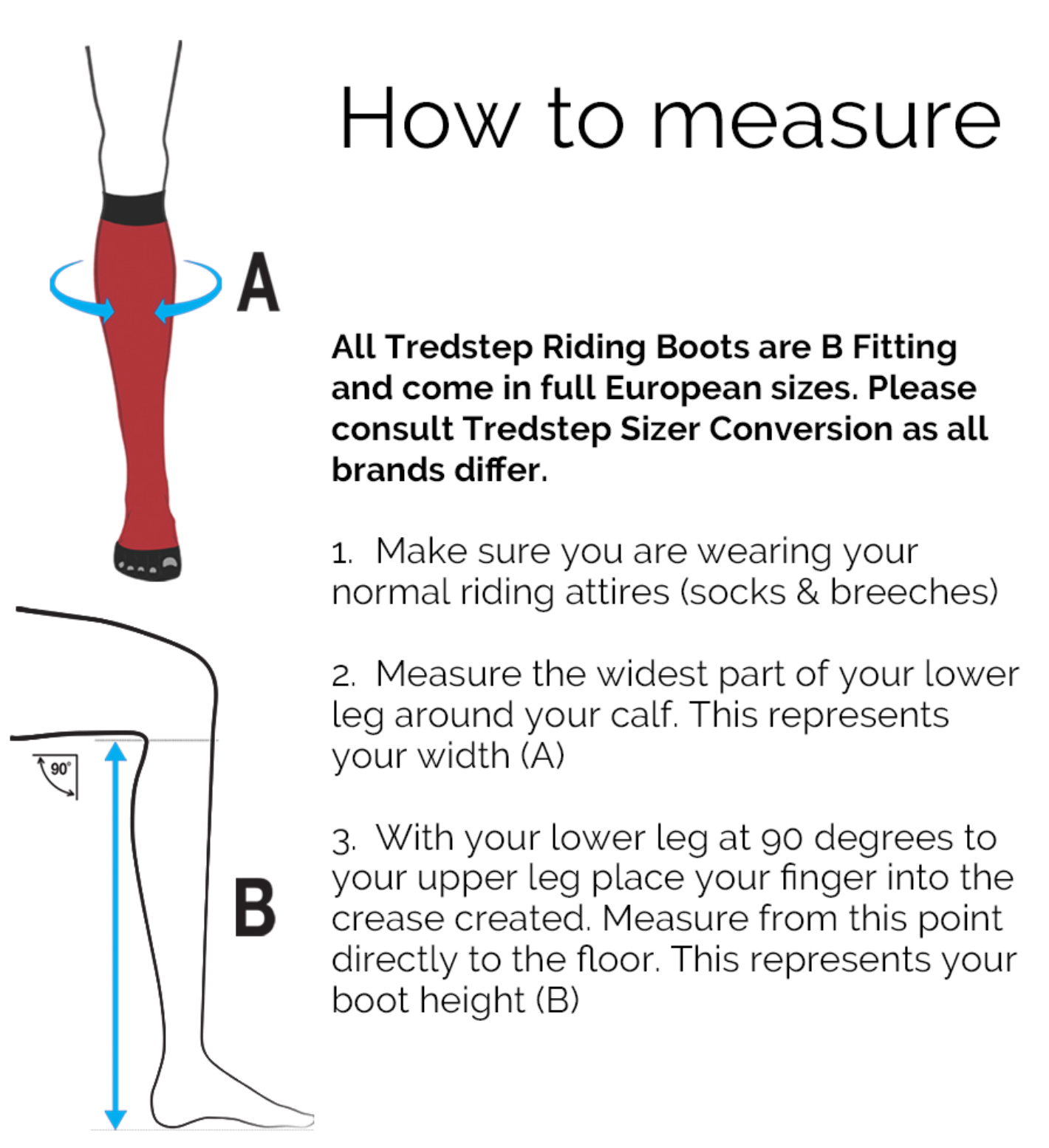 How to measure

A

All Tredstep Riding Boots are B Fitting and come in full European sizes. Please consult Tredstep Sizer Conversion as all brands differ.

1. Make sure you are wearing your normal riding attires (socks & breeches)

2. Measure the widest part of your lower leg around your calf. This represents your width (A)

90°

B

3. With your lower leg at 90 degrees to your upper leg place your finger into the crease created. Measure from this point directly to the floor. This represents your boot height (B)